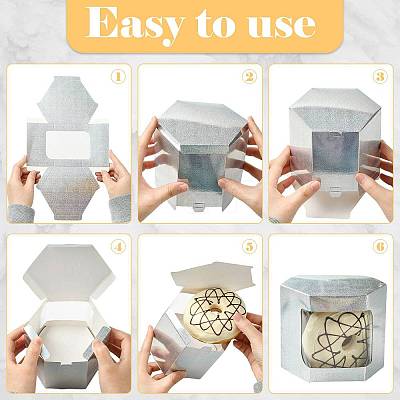 Easy to use

1

2

3

4

5

6