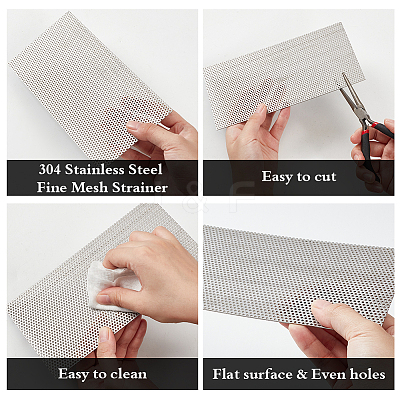 304 Stainless Steel Fine Mesh Strainer

Easy to cut

Easy to clean

Flat surface & Even holes