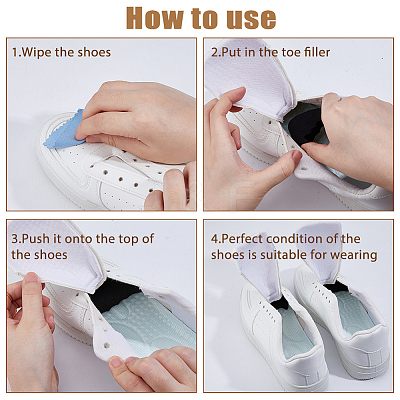 How to use

1.Wipe the shoes

2.Put in the toe filler

3.Push it onto the top of the shoes

4.Perfect condition of the shoes is suitable for wearing